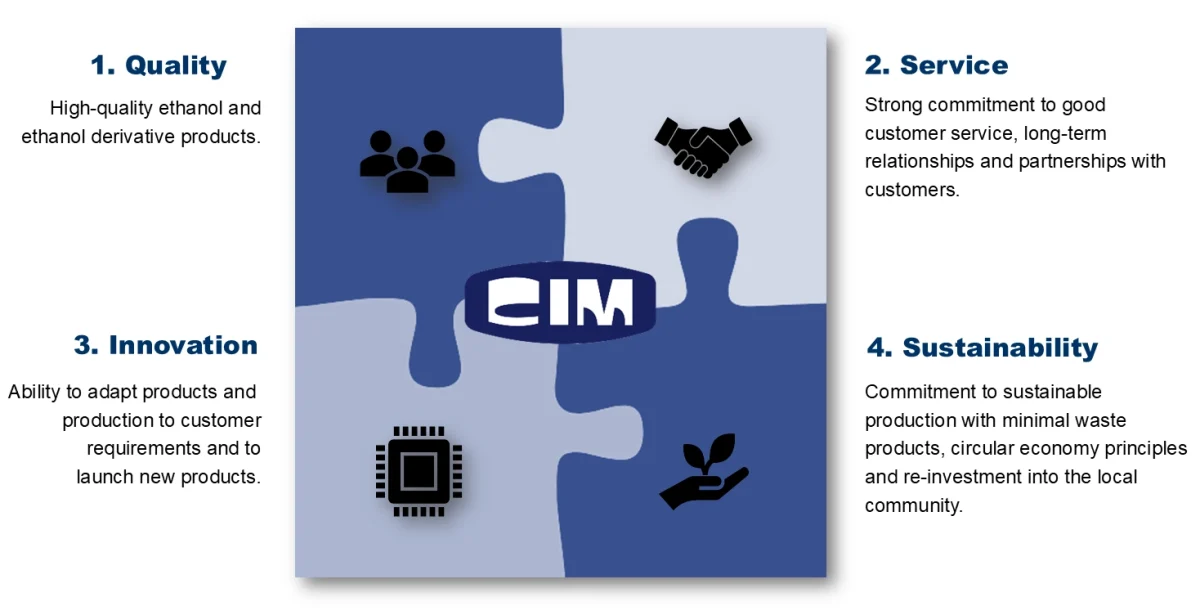 1. Quality

High-quality ethanol and ethanol derivative products.

2. Service

Strong commitment to good customer service, long-term relationships and partnerships with customers.

CIM

3. Innovation

Ability to adapt products and production to customer requirements and to launch new products.

4. Sustainability

Commitment to sustainable production with minimal waste products, circular economy principles and re-investment into the local community.